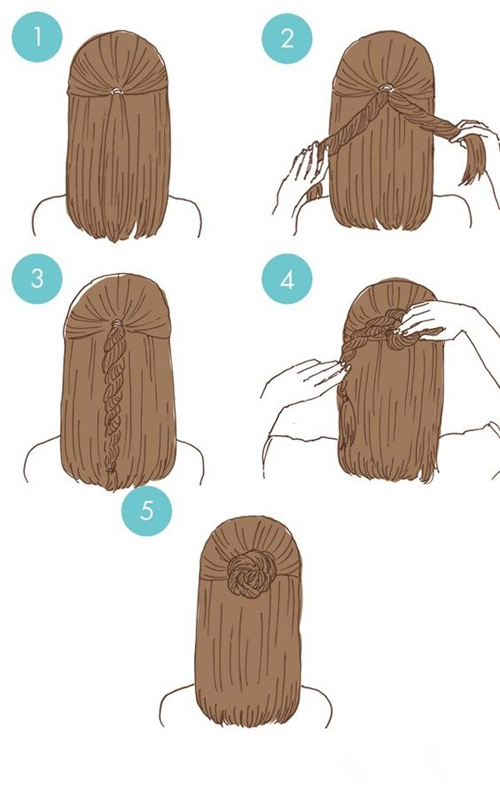 1
2
3
4
5